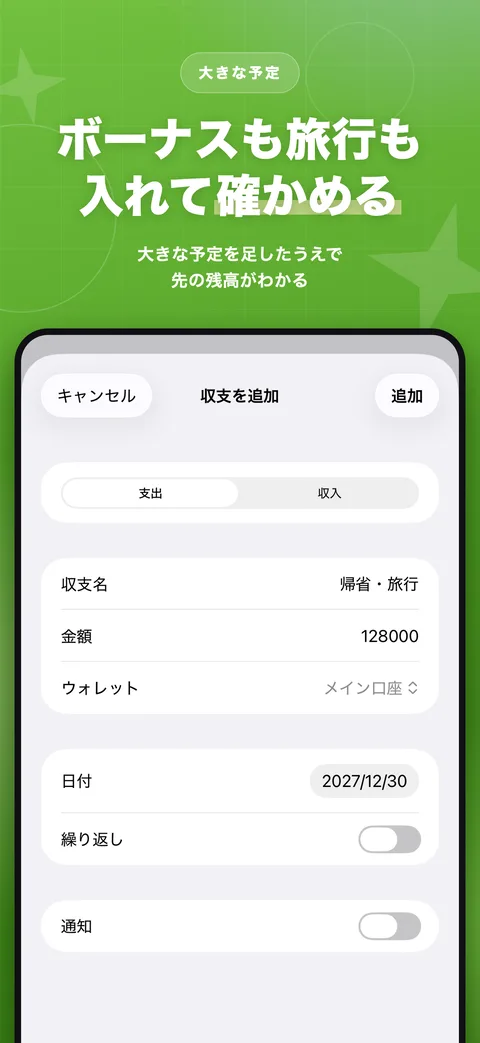 大きな予定

ボーナスも旅行も入れて確かめる

大きな予定を足したうえで先の残高がわかる

キャンセル
収支を追加
追加

支出
収入

収支名
帰省・旅行

金額
128000

ウォレット
メイン口座

日付
2027/12/30

繰り返し

通知